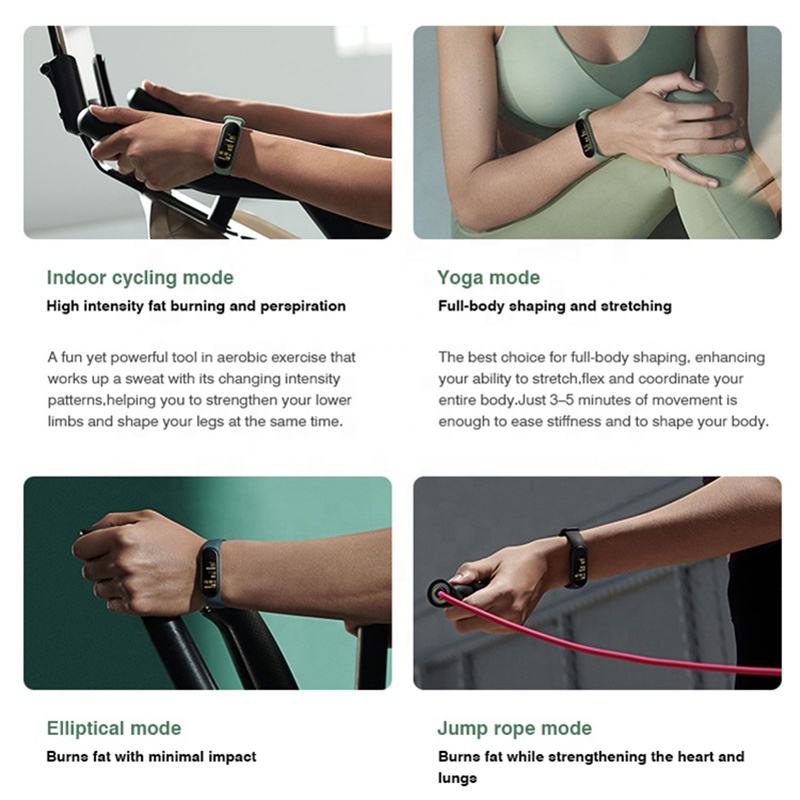 Indoor cycling mode

High intensity fat burning and perspiration

A fun yet powerful tool in aerobic exercise that works up a sweat with its changing intensity patterns,helping you to strengthen your lower limbs and shape your legs at the same time.

Yoga mode

Full-body shaping and stretching

The best choice for full-body shaping, enhancing your ability to stretch,flex and coordinate your entire body.Just 3–5 minutes of movement is enough to ease stiffness and to shape your body.

Elliptical mode

Burns fat with minimal impact

Jump rope mode

Burns fat while strengthening the heart and lungs